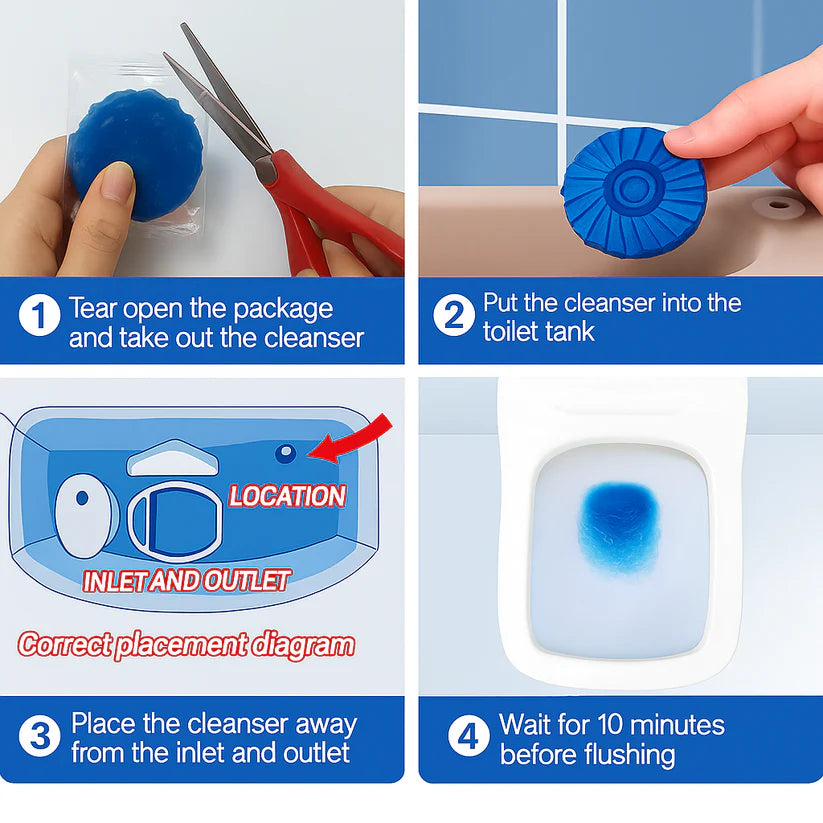 1 Tear open the package and take out the cleanser

2 Put the cleanser into the toilet tank

LOCATION

INLET AND OUTLET

Correct placement diagram

3 Place the cleanser away from the inlet and outlet

4 Wait for 10 minutes before flushing