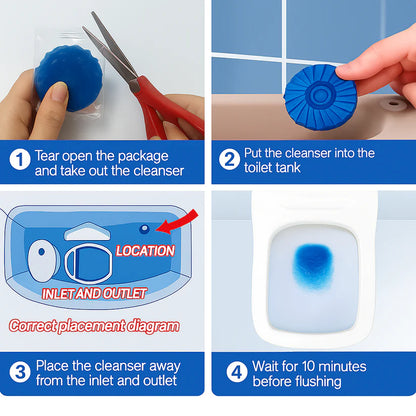 1 Tear open the package and take out the cleanser

2 Put the cleanser into the toilet tank

LOCATION

INLET AND OUTLET

Correct placement diagram

3 Place the cleanser away from the inlet and outlet

4 Wait for 10 minutes before flushing